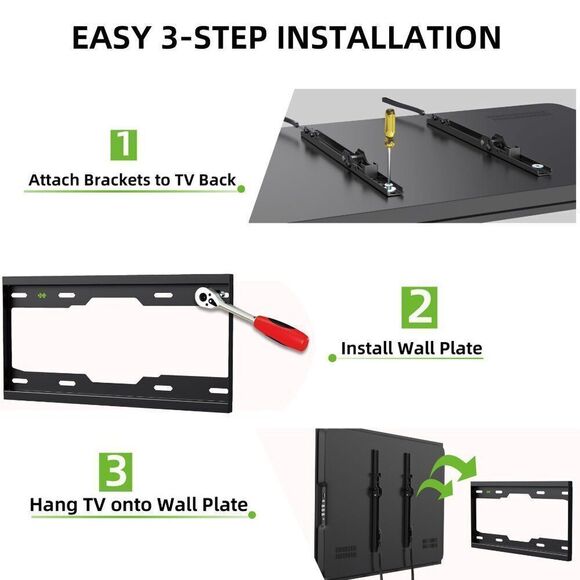 EASY 3-STEP INSTALLATION

1

Attach Brackets to TV Back

2

Install Wall Plate

3

Hang TV onto Wall Plate